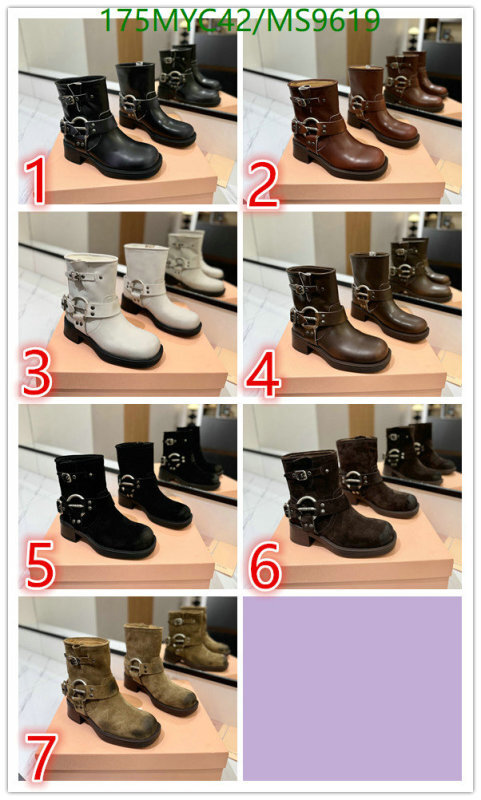 175MYC42/MS9619

1

2

3

4

5

6

7