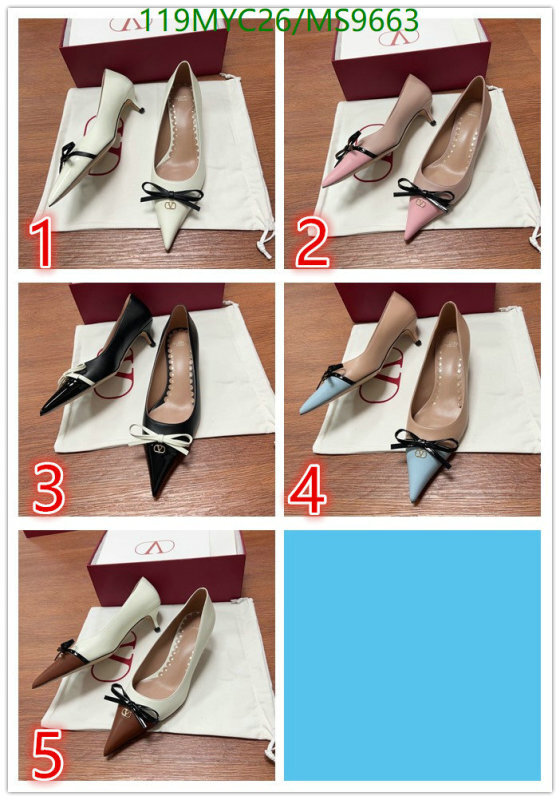 119MYC26/MS9663

1

2

3

4

5