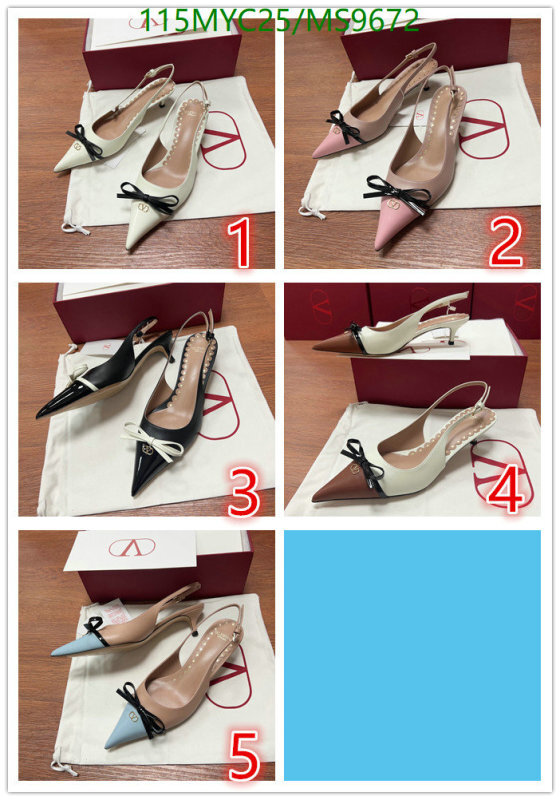 115MYC25/MS9672

1

2

3

4

5